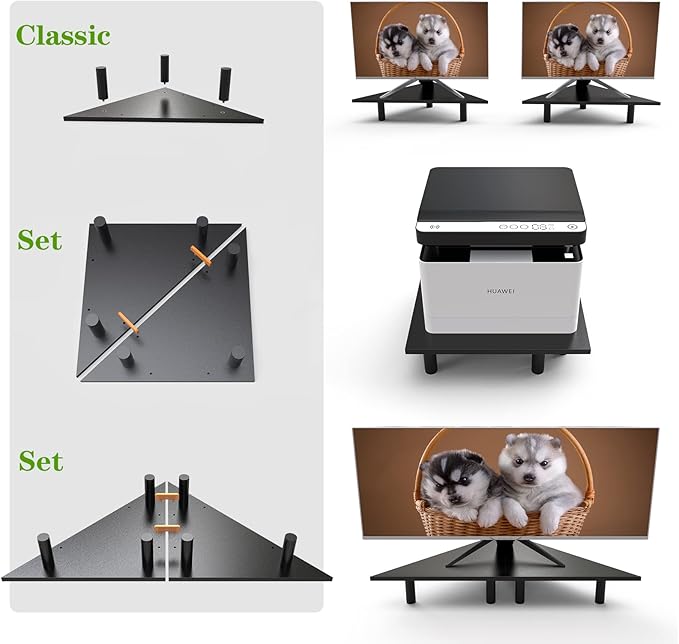 Classic

Set

Set

HUAWEI