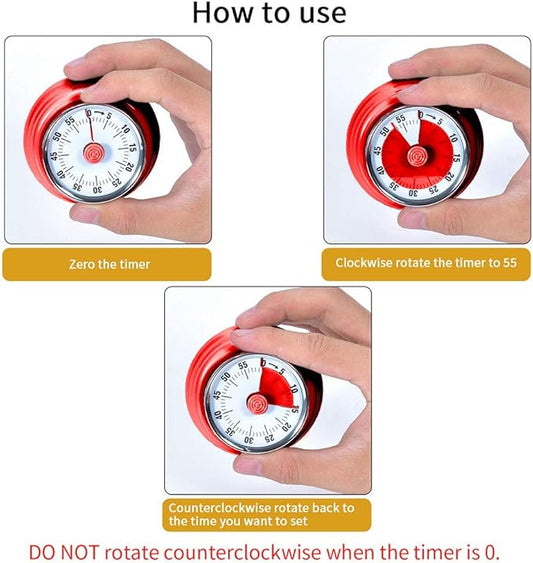 How to use

0 5 10 15 20 25 30 35 40 45 50 55

Zero the timer

0 5 10 15 20 25 30 35 40 45 50 55

Clockwise rotate the timer to 55

0 5 10 15 20 25 30 35 40 45 50 55

Counterclockwise rotate back to the time you want to set

DO NOT rotate counterclockwise when the timer is 0.