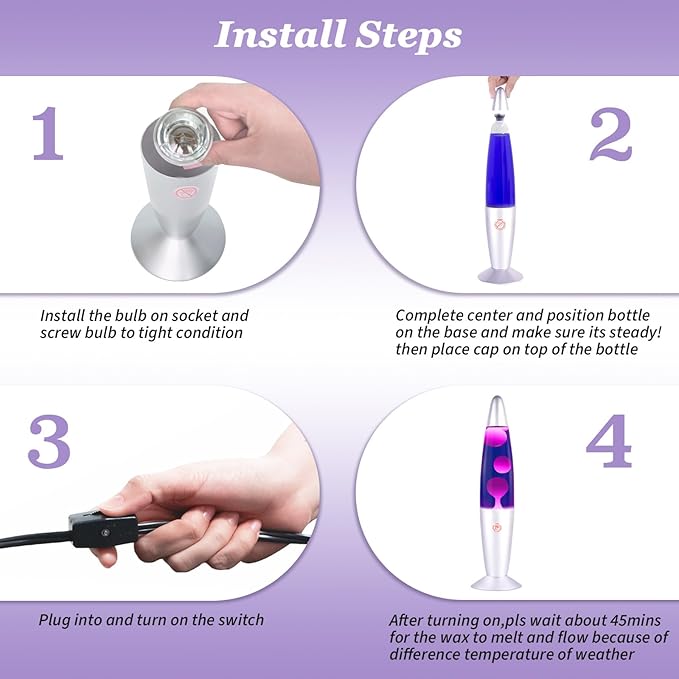 Install Steps

1

Install the bulb on socket and screw bulb to tight condition

2

Complete center and position bottle on the base and make sure its steady! then place cap on top of the bottle

3

Plug into and turn on the switch

4

After turning on,pls wait about 45mins for the wax to melt and flow because of difference temperature of weather