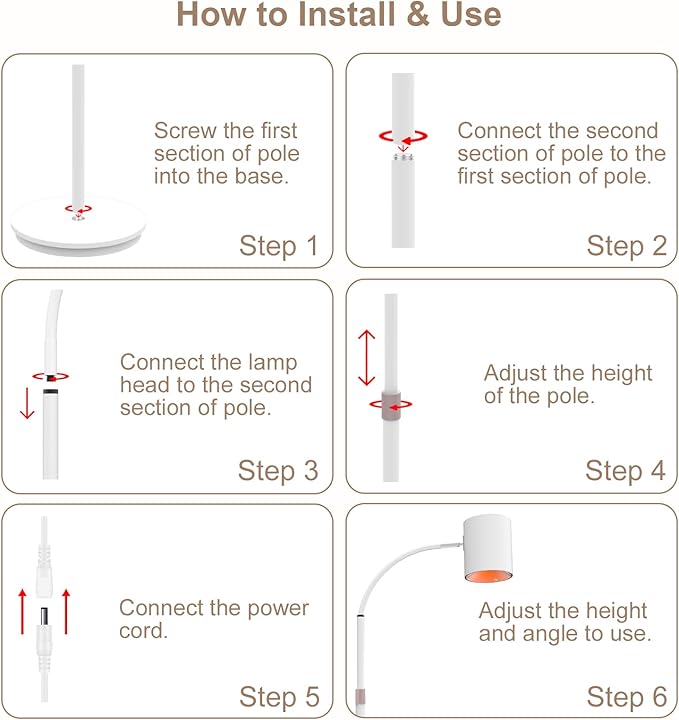 How to Install & Use

Screw the first section of pole into the base.

Step 1

Connect the second section of pole to the first section of pole.

Step 2

Connect the lamp head to the second section of pole.

Step 3

Adjust the height of the pole.

Step 4

Connect the power cord.

Step 5

Adjust the height and angle to use.

Step 6