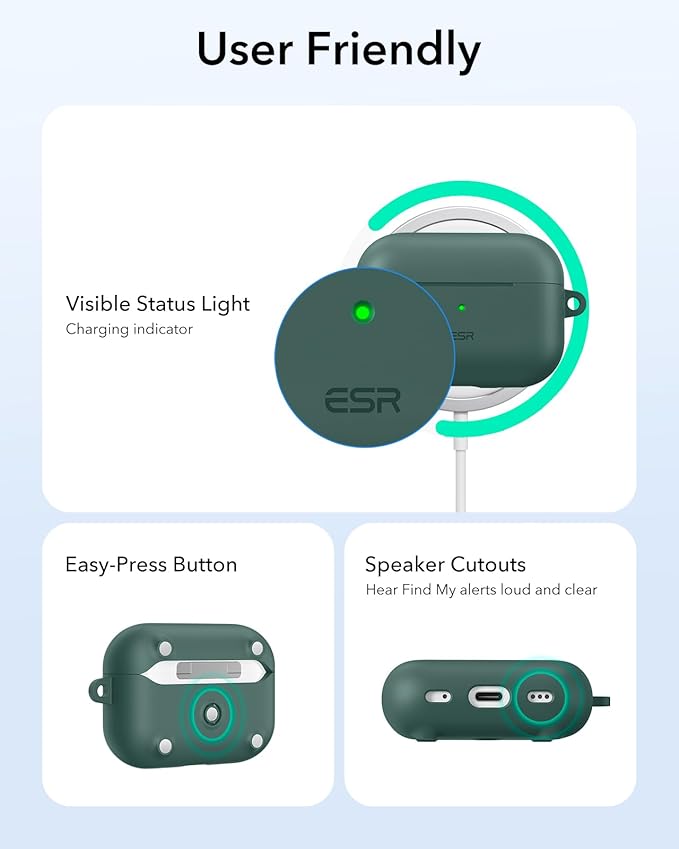 User Friendly

Visible Status Light
Charging indicator

ESR

ESR

Easy-Press Button

Speaker Cutouts
Hear Find My alerts loud and clear