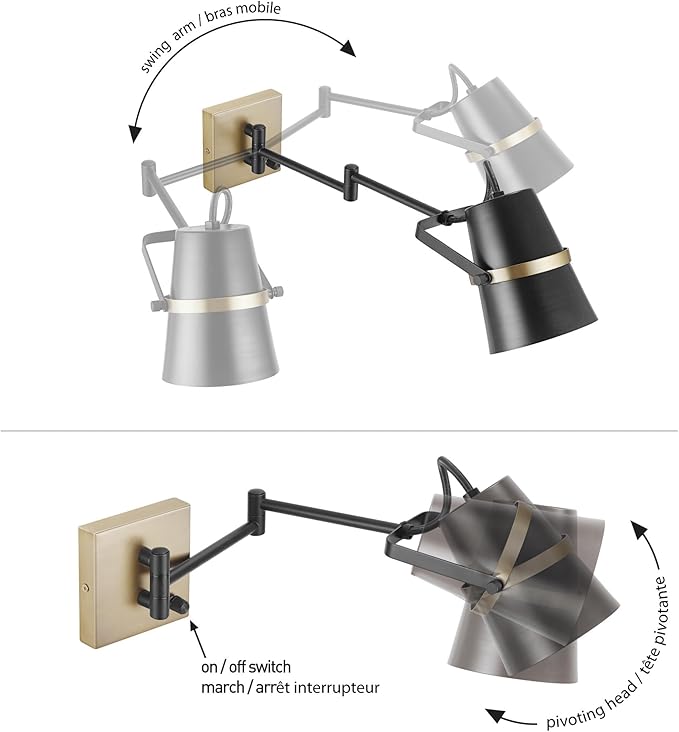 swing arm / bras mobile

on / off switch
march / arrêt interrupteur

pivoting head / tête pivotante