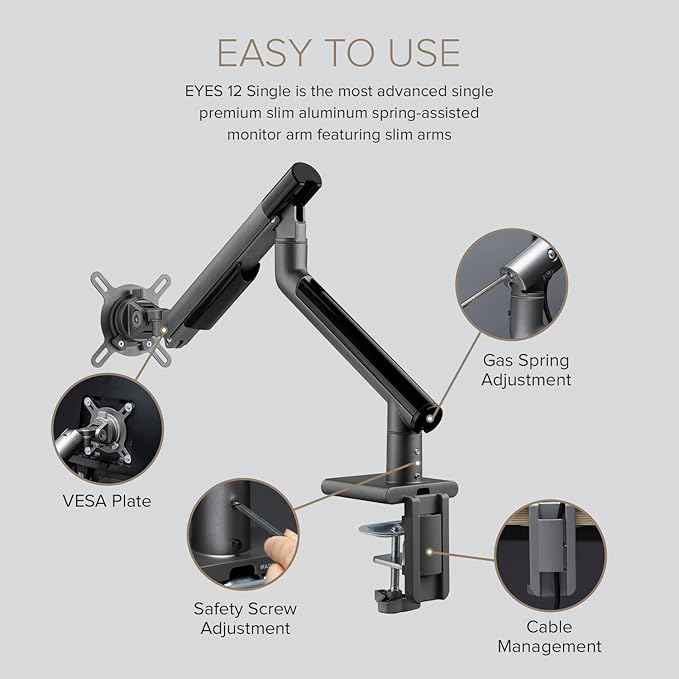 EASY TO USE

EYES 12 Single is the most advanced single premium slim aluminum spring-assisted monitor arm featuring slim arms

Gas Spring Adjustment

VESA Plate

Safety Screw Adjustment

Cable Management