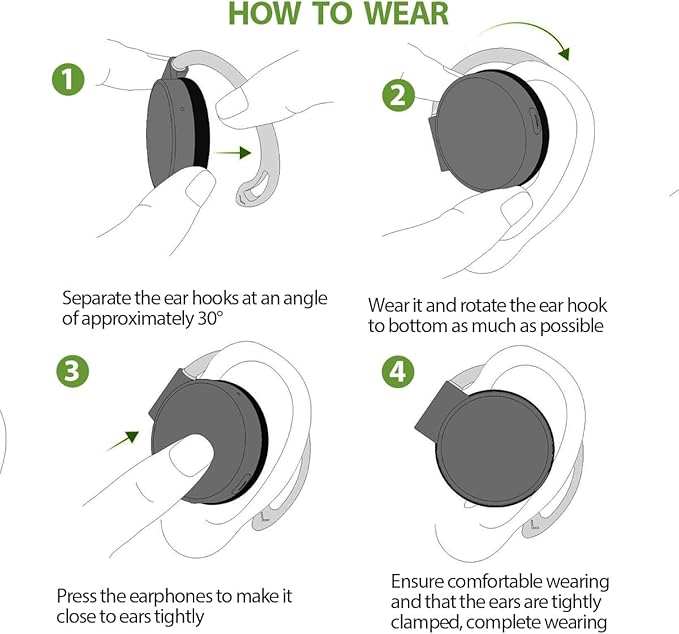 HOW TO WEAR

1

Separate the ear hooks at an angle of approximately 30°

2

Wear it and rotate the ear hook to bottom as much as possible

3

Press the earphones to make it close to ears tightly

4

Ensure comfortable wearing and that the ears are tightly clamped, complete wearing