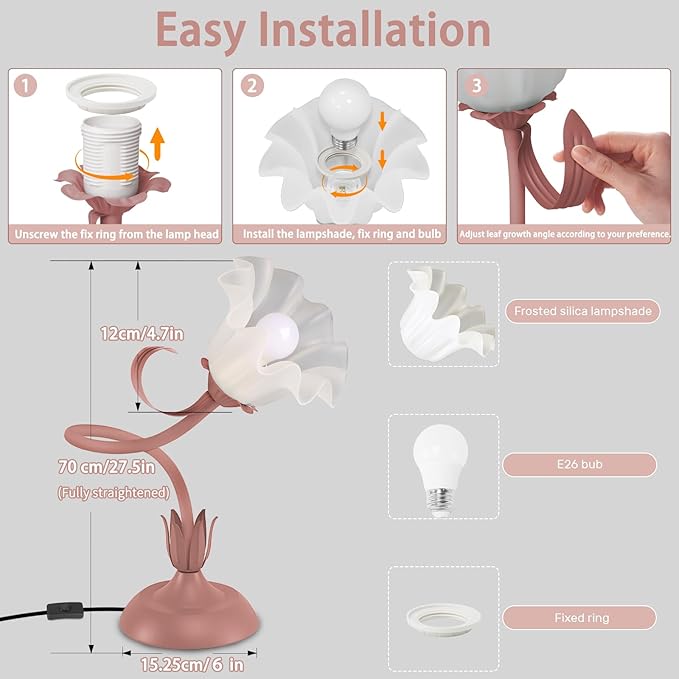 Easy Installation

1

Unscrew the fix ring from the lamp head

2

Install the lampshade, fix ring and bulb

3

Adjust leaf growth angle according to your preference.

12cm/4.7in

70 cm/27.5in

(Fully straightened)

15.25cm/ 6 in

Frosted silica lampshade

E26 bub

Fixed ring