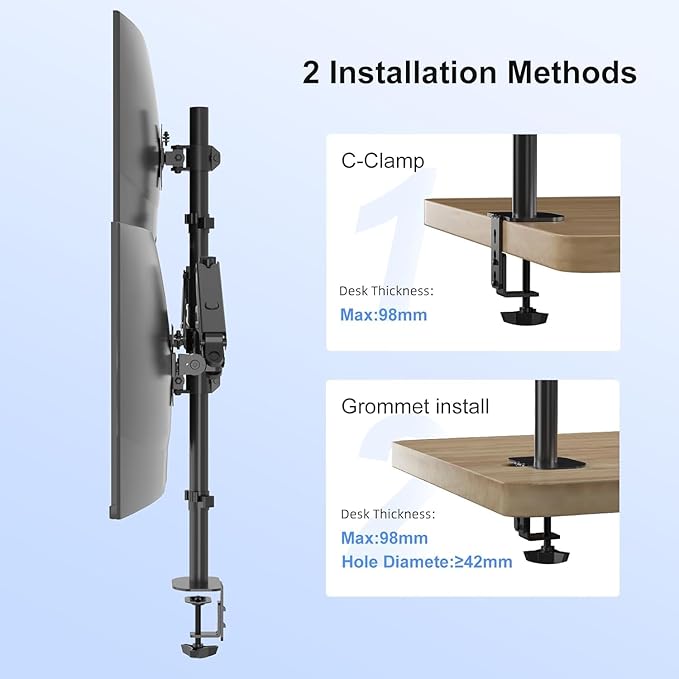 2 Installation Methods

C-Clamp

1

Desk Thickness:
Max:98mm

Grommet install

2

Desk Thickness:
Max:98mm
Hole Diamete:≥42mm