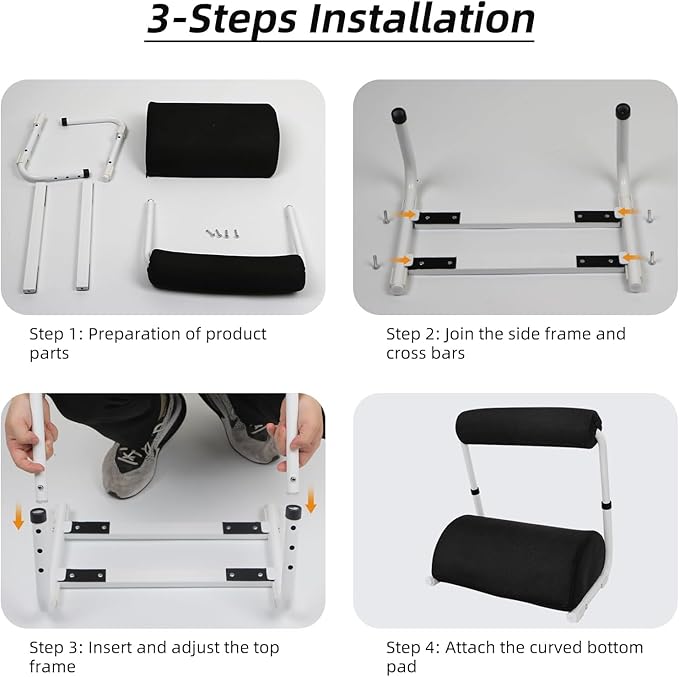 3-Steps Installation

Step 1: Preparation of product parts

Step 2: Join the side frame and cross bars

Step 3: Insert and adjust the top frame

Step 4: Attach the curved bottom pad