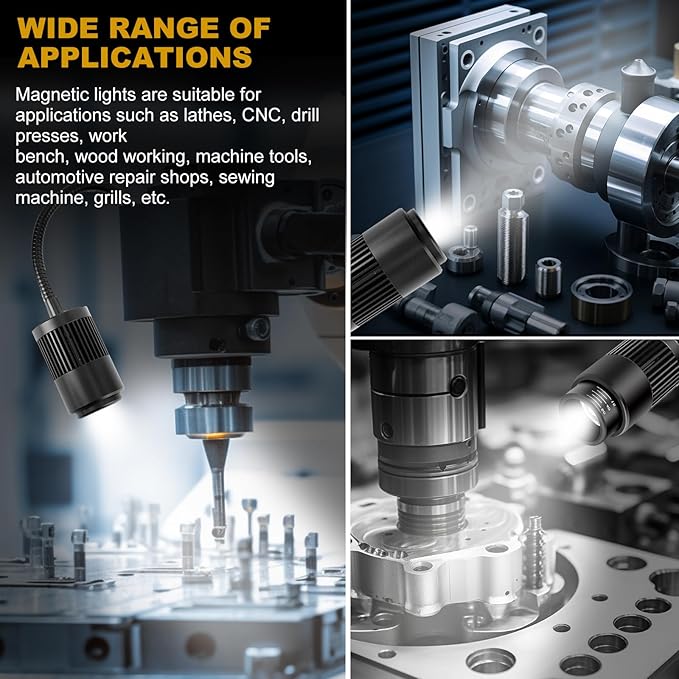 WIDE RANGE OF APPLICATIONS

Magnetic lights are suitable for applications such as lathes, CNC, drill presses, work bench, wood working, machine tools, automotive repair shops, sewing machine, grills, etc.