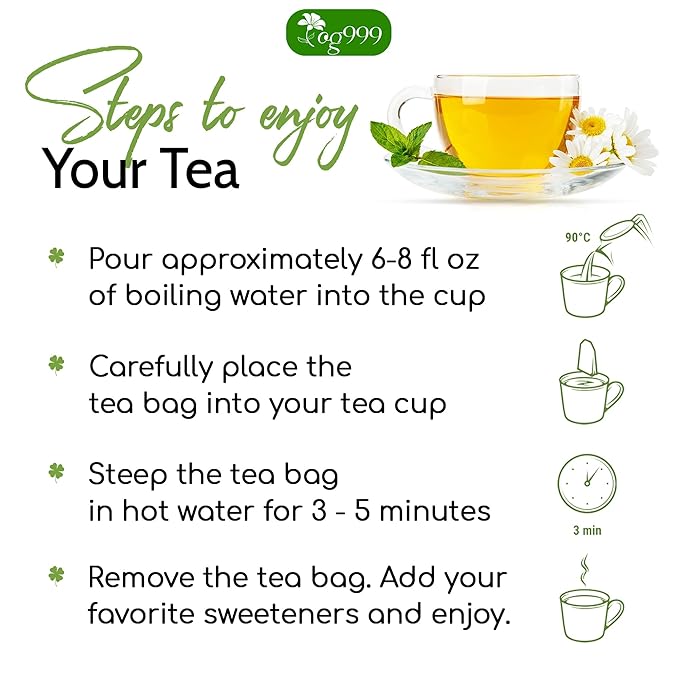 og999

Steps to enjoy
Your Tea

Pour approximately 6-8 fl oz of boiling water into the cup

90°C

Carefully place the tea bag into your tea cup

Steep the tea bag in hot water for 3 - 5 minutes

3 min

Remove the tea bag. Add your favorite sweeteners and enjoy.