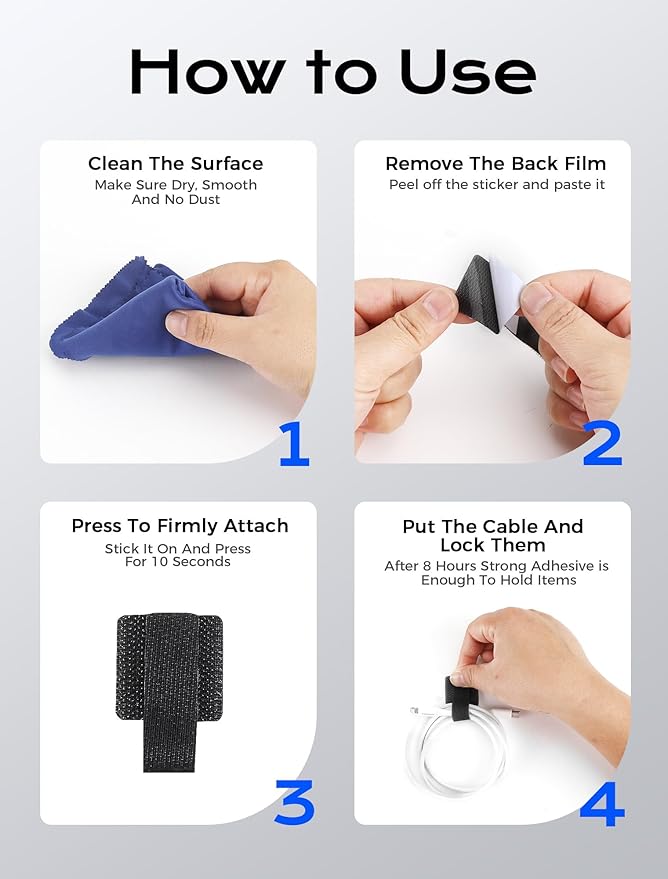 How to Use

Clean The Surface
Make Sure Dry, Smooth And No Dust

1

Remove The Back Film
Peel off the sticker and paste it

2

Press To Firmly Attach
Stick It On And Press For 10 Seconds

3

Put The Cable And Lock Them
After 8 Hours Strong Adhesive is Enough To Hold Items

4