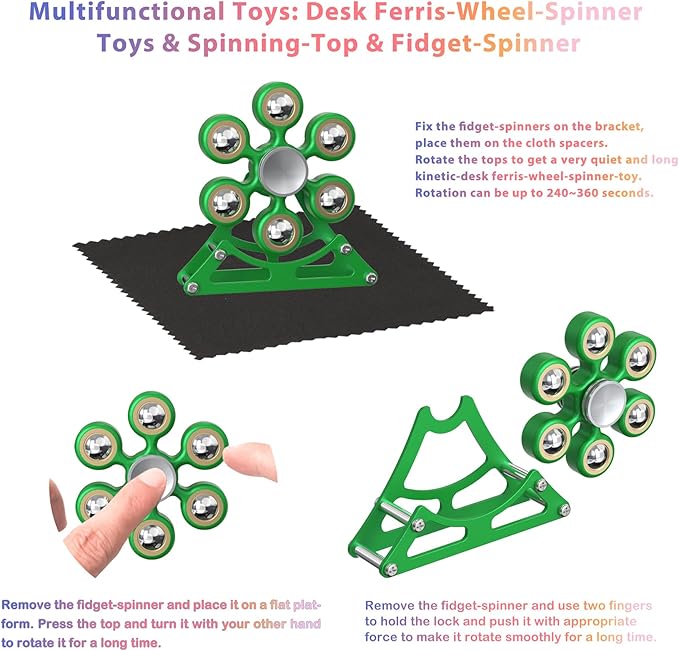 Multifunctional Toys: Desk Ferris-Wheel-Spinner Toys & Spinning-Top & Fidget-Spinner

Fix the fidget-spinners on the bracket, place them on the cloth spacers. Rotate the tops to get a very quiet and long kinetic-desk ferris-wheel-spinner-toy. Rotation can be up to 240~360 seconds.

Remove the fidget-spinner and place it on a flat platform. Press the top and turn it with your other hand to rotate it for a long time.

Remove the fidget-spinner and use two fingers to hold the lock and push it with appropriate force to make it rotate smoothly for a long time.