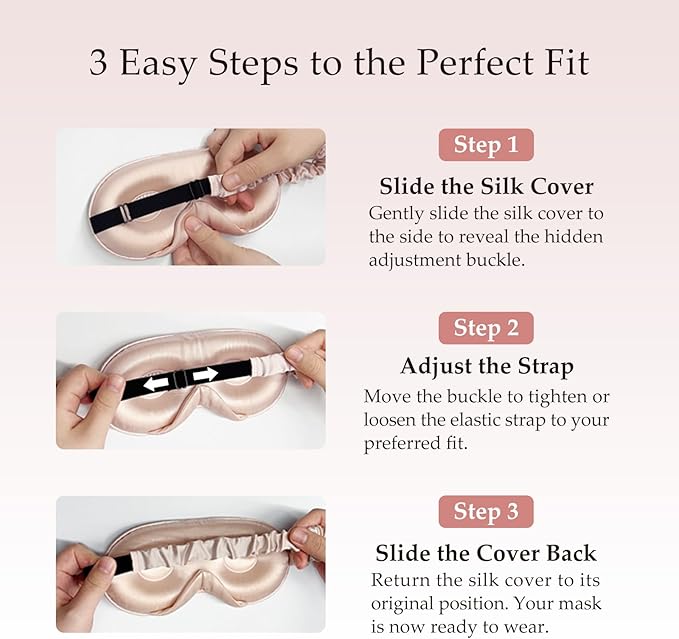 3 Easy Steps to the Perfect Fit

Step 1

Slide the Silk Cover

Gently slide the silk cover to the side to reveal the hidden adjustment buckle.

Step 2

Adjust the Strap

Move the buckle to tighten or loosen the elastic strap to your preferred fit.

Step 3

Slide the Cover Back

Return the silk cover to its original position. Your mask is now ready to wear.