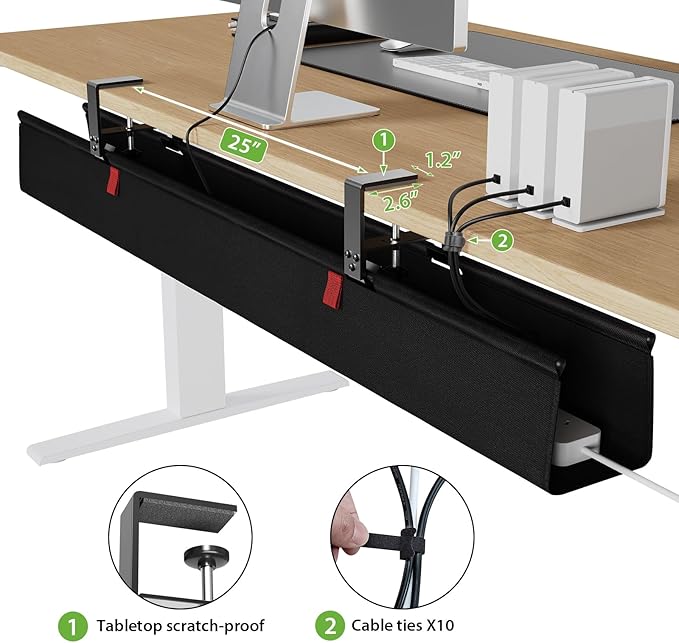 25"
1
1.2"
2.6"
2
1 Tabletop scratch-proof
2 Cable ties X10