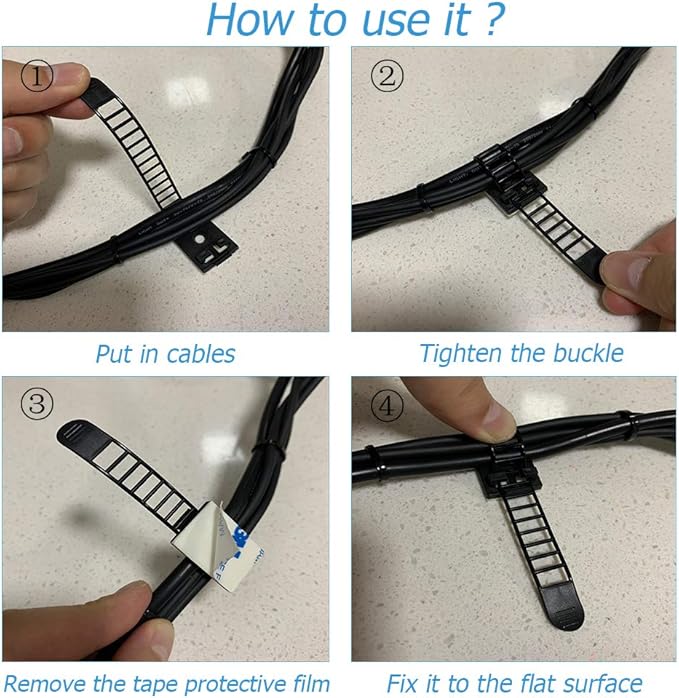 How to use it ?

①

Put in cables

②

Tighten the buckle

③

Remove the tape protective film

④

Fix it to the flat surface