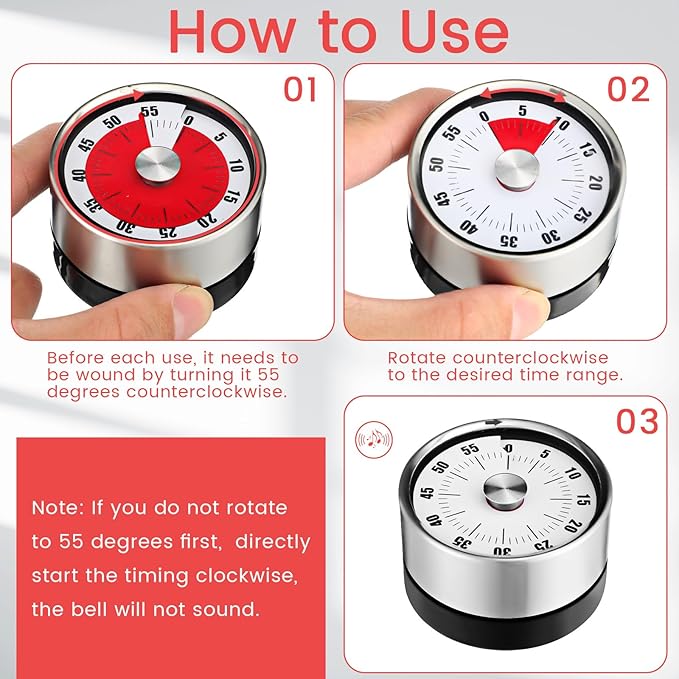 How to Use

01

55 0 5 10 15 20 25 30 35 40 45 50

Before each use, it needs to be wound by turning it 55 degrees counterclockwise.

02

0 5 10 15 20 25 30 35 40 45 50 55

Rotate counterclockwise to the desired time range.

03

55 0 5 10 15 20 25 30 35 40 45 50

Note: If you do not rotate to 55 degrees first, directly start the timing clockwise, the bell will not sound.