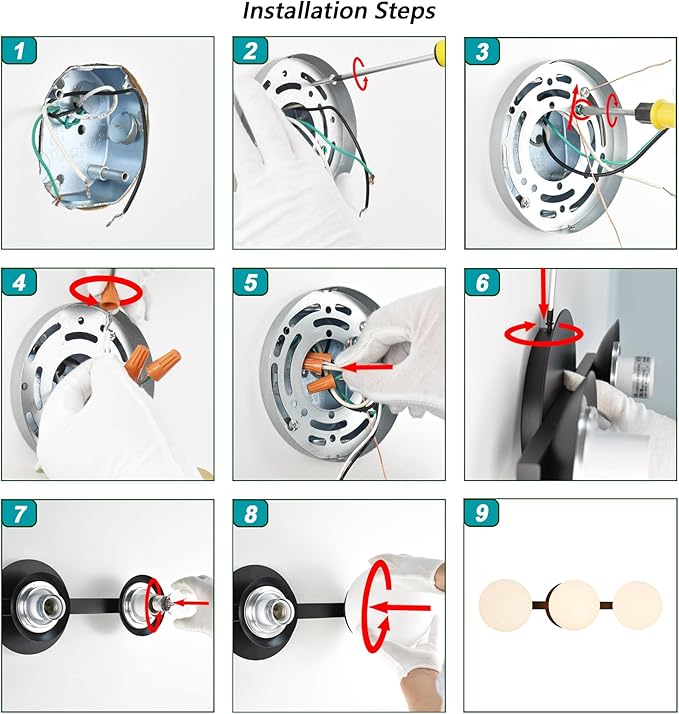 Installation Steps

1

2

3

4

5

6

7

8

9