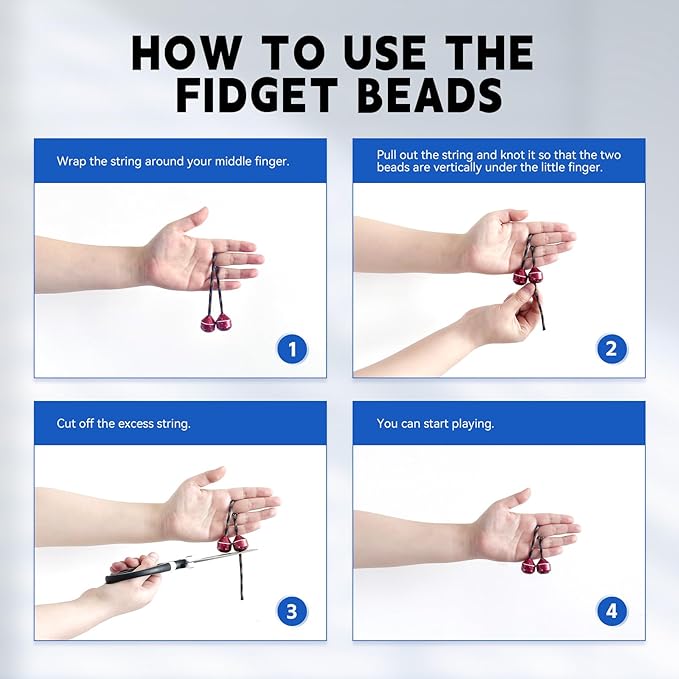 HOW TO USE THE FIDGET BEADS

Wrap the string around your middle finger.

1

Pull out the string and knot it so that the two beads are vertically under the little finger.

2

Cut off the excess string.

3

You can start playing.

4