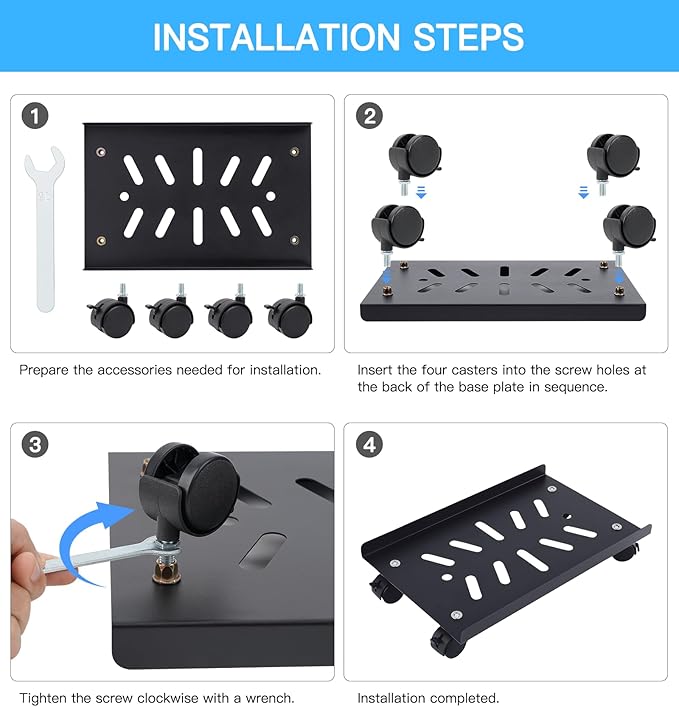 INSTALLATION STEPS

1

Prepare the accessories needed for installation.

2

Insert the four casters into the screw holes at the back of the base plate in sequence.

3

Tighten the screw clockwise with a wrench.

4

Installation completed.