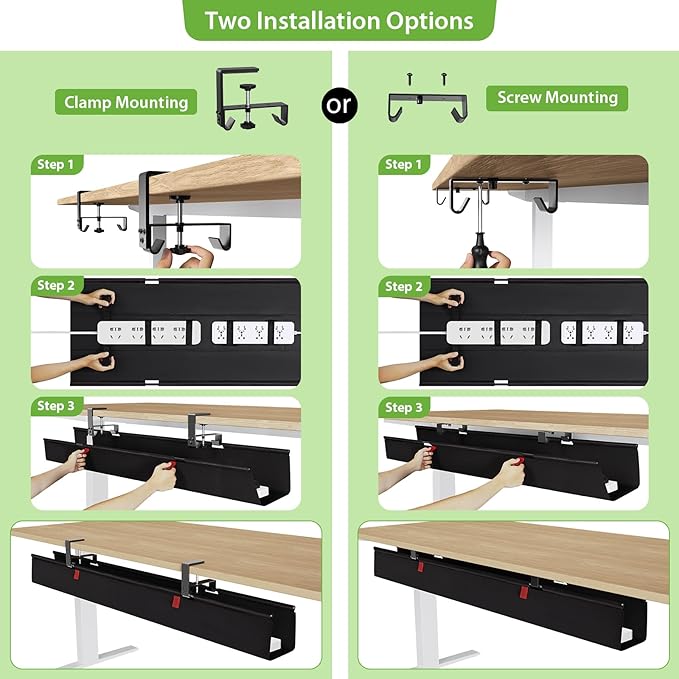 Two Installation Options

Clamp Mounting

or

Screw Mounting

Step 1

Step 2

Step 3

Step 1

Step 2

Step 3