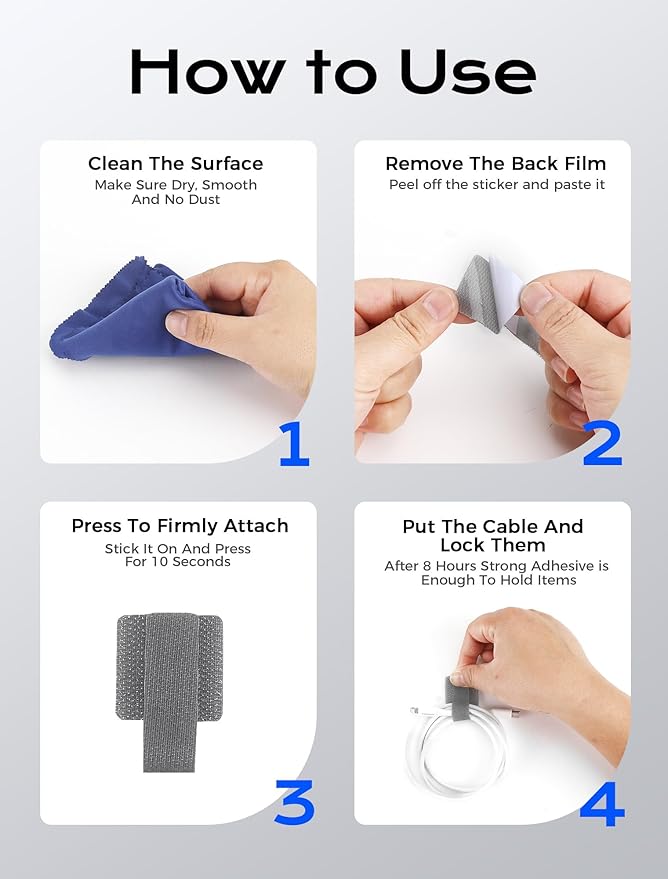 How to Use

Clean The Surface
Make Sure Dry, Smooth And No Dust

1

Remove The Back Film
Peel off the sticker and paste it

2

Press To Firmly Attach
Stick It On And Press For 10 Seconds

3

Put The Cable And Lock Them
After 8 Hours Strong Adhesive is Enough To Hold Items

4