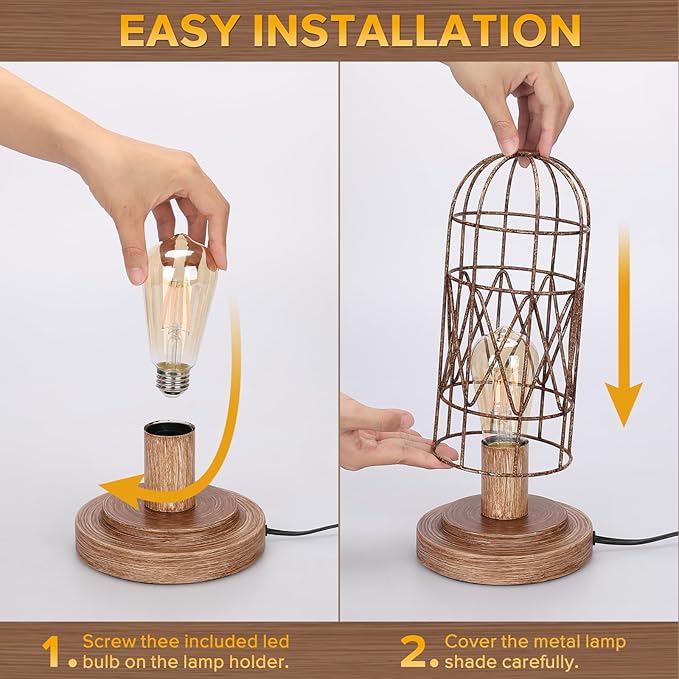 EASY INSTALLATION

1. Screw thee included led bulb on the lamp holder.

2. Cover the metal lamp shade carefully.