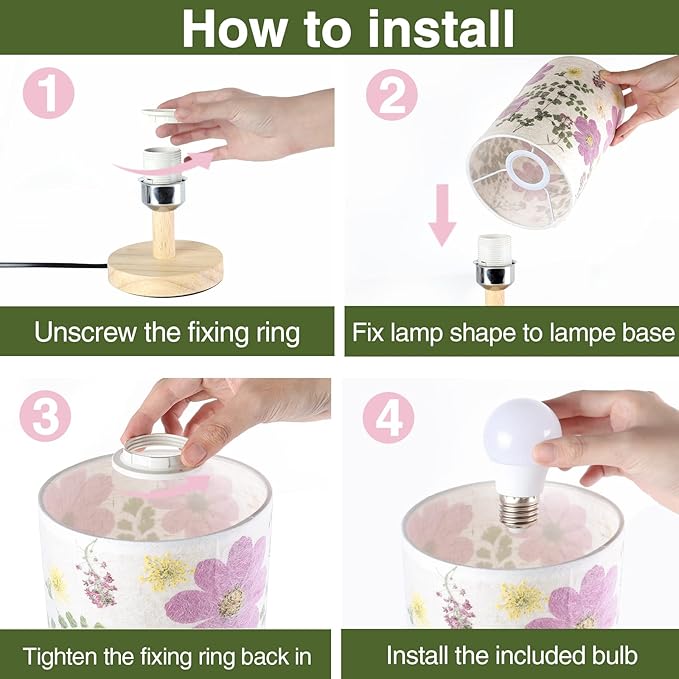 How to install

1

Unscrew the fixing ring

2

Fix lamp shape to lampe base

3

Tighten the fixing ring back in

4

Install the included bulb