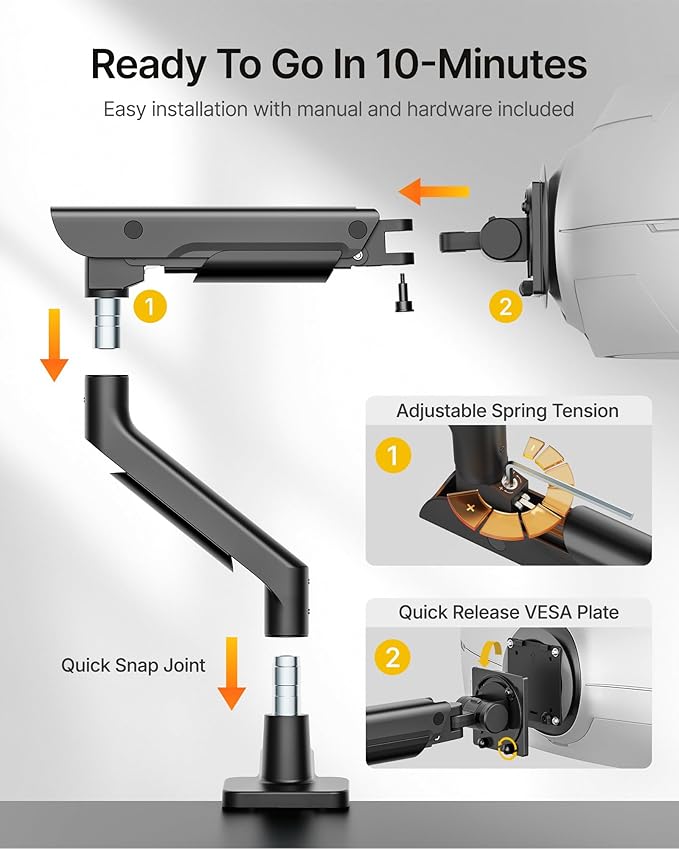 Ready To Go In 10-Minutes

Easy installation with manual and hardware included

1

2

Adjustable Spring Tension

1

+

-

Quick Release VESA Plate

2

Quick Snap Joint