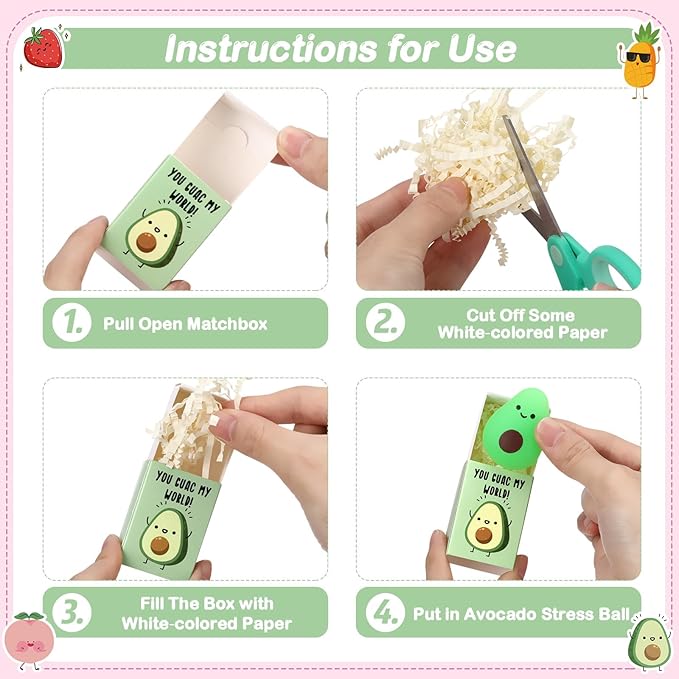 Instructions for Use

YOU GUAC MY WORLD!

1. Pull Open Matchbox

2. Cut Off Some White-colored Paper

YOU GUAC MY WORLD!

3. Fill The Box with White-colored Paper

YOU GUAC MY WORLD!

4. Put in Avocado Stress Ball