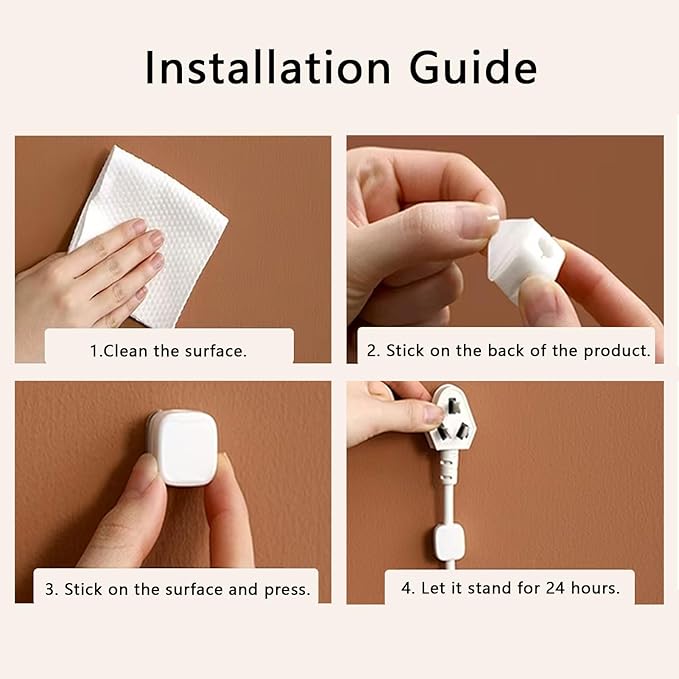 Installation Guide

1.Clean the surface.

2. Stick on the back of the product.

3. Stick on the surface and press.

4. Let it stand for 24 hours.