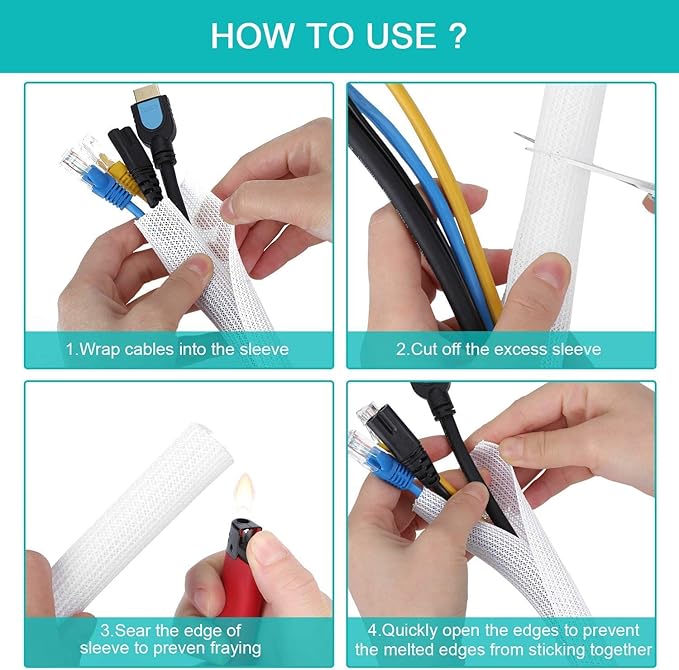 HOW TO USE ?

1.Wrap cables into the sleeve

2.Cut off the excess sleeve

3.Sear the edge of sleeve to preven fraying

4.Quickly open the edges to prevent the melted edges from sticking together