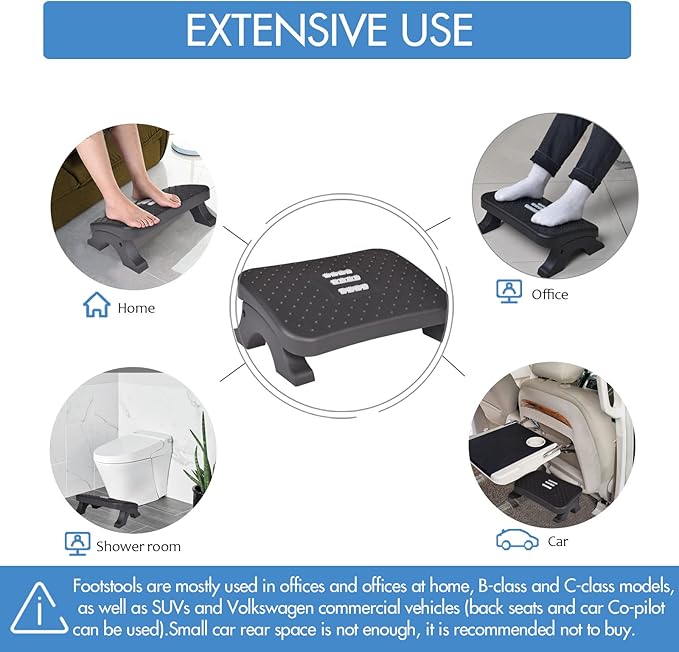 EXTENSIVE USE

Home

Office

Shower room

Car

Footstools are mostly used in offices and offices at home, B-class and C-class models, as well as SUVs and Volkswagen commercial vehicles (back seats and car Co-pilot can be used).Small car rear space is not enough, it is recommended not to buy.