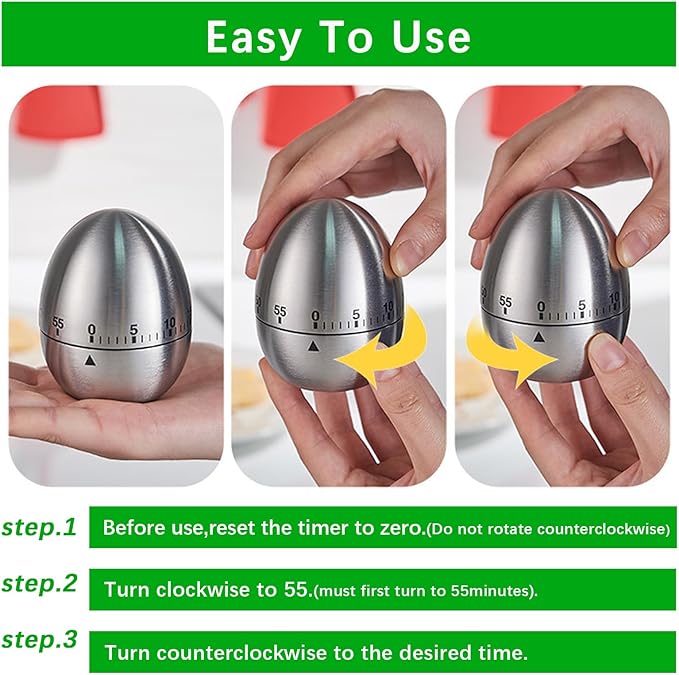 Easy To Use

55 0 5 10

50 55 0 5 10

50 55 0 5 10

step.1 Before use,reset the timer to zero.(Do not rotate counterclockwise)

step.2 Turn clockwise to 55.(must first turn to 55minutes).

step.3 Turn counterclockwise to the desired time.