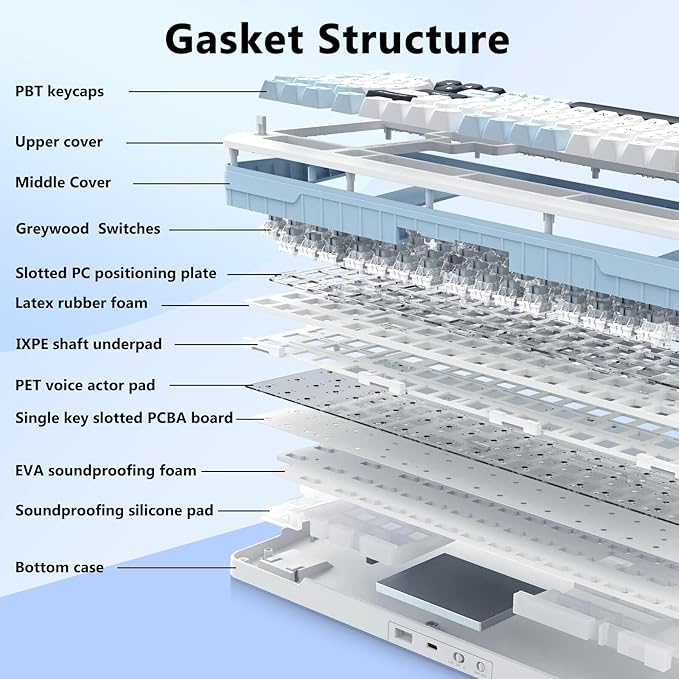 Gasket Structure

PBT keycaps

Upper cover

Middle Cover

Greywood Switches

Slotted PC positioning plate

Latex rubber foam

IXPE shaft underpad

PET voice actor pad

Single key slotted PCBA board

EVA soundproofing foam

Soundproofing silicone pad

Bottom case