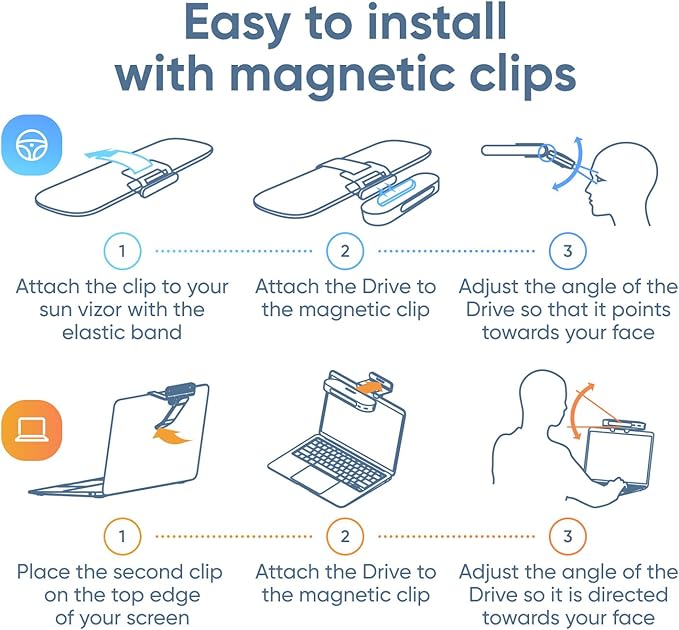 Easy to install with magnetic clips

1

Attach the clip to your sun vizor with the elastic band

2

Attach the Drive to the magnetic clip

3

Adjust the angle of the Drive so that it points towards your face

1

Place the second clip on the top edge of your screen

2

Attach the Drive to the magnetic clip

3

Adjust the angle of the Drive so it is directed towards your face