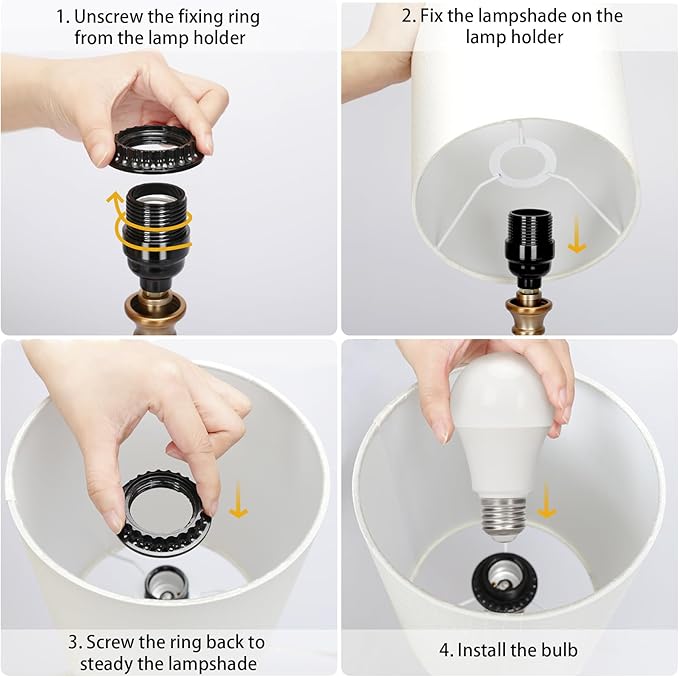 1. Unscrew the fixing ring from the lamp holder

2. Fix the lampshade on the lamp holder

3. Screw the ring back to steady the lampshade

4. Install the bulb