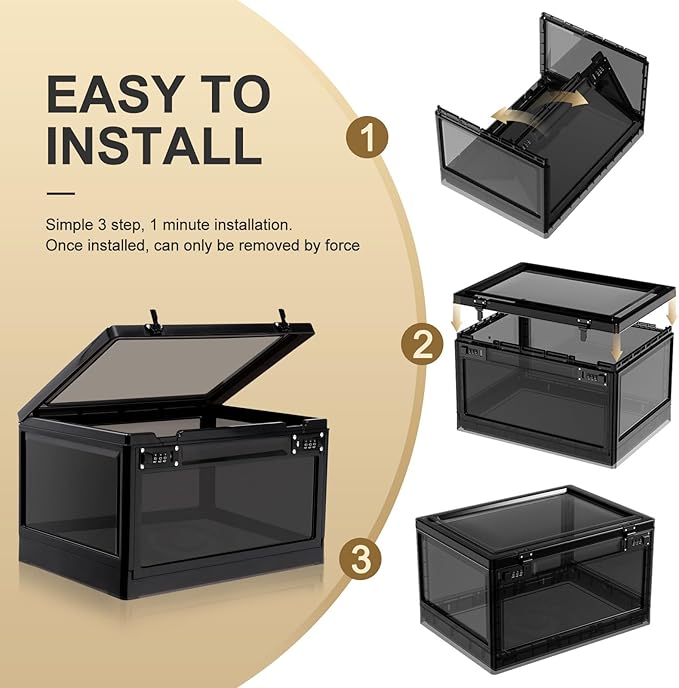 EASY TO INSTALL

Simple 3 step, 1 minute installation.
Once installed, can only be removed by force

1

2

3