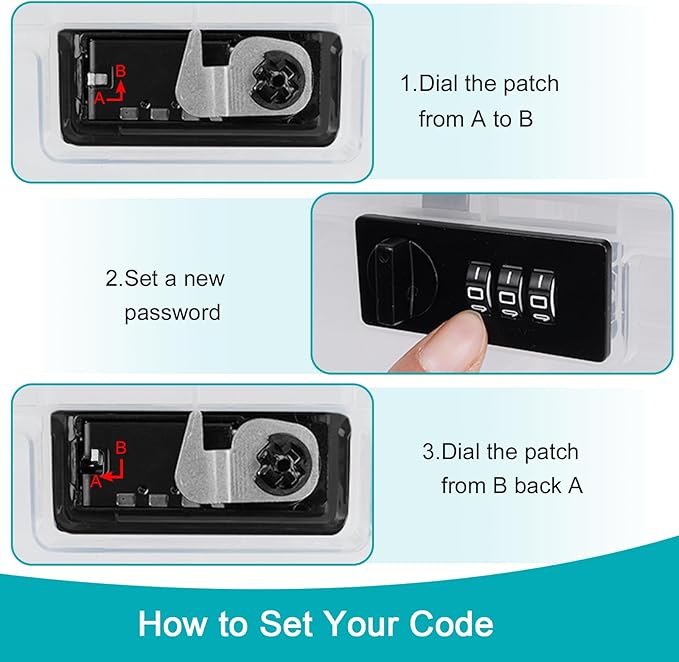 B
A

1.Dial the patch from A to B

2.Set a new password

0 0 0

B
A

3.Dial the patch from B back A

How to Set Your Code