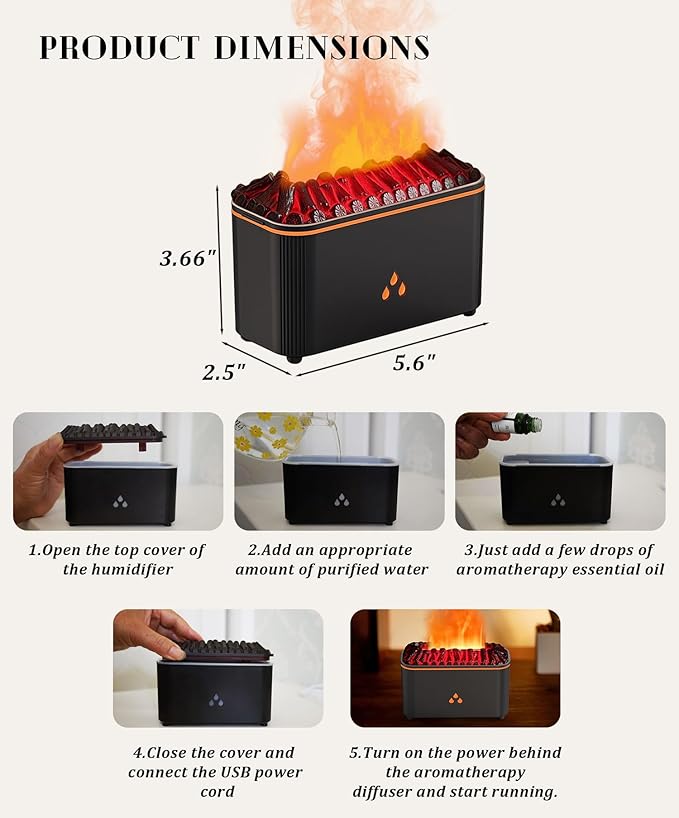 PRODUCT DIMENSIONS

3.66"

2.5"

5.6"

1.Open the top cover of the humidifier

2.Add an appropriate amount of purified water

3.Just add a few drops of aromatherapy essential oil

4.Close the cover and connect the USB power cord

5.Turn on the power behind the aromatherapy diffuser and start running.