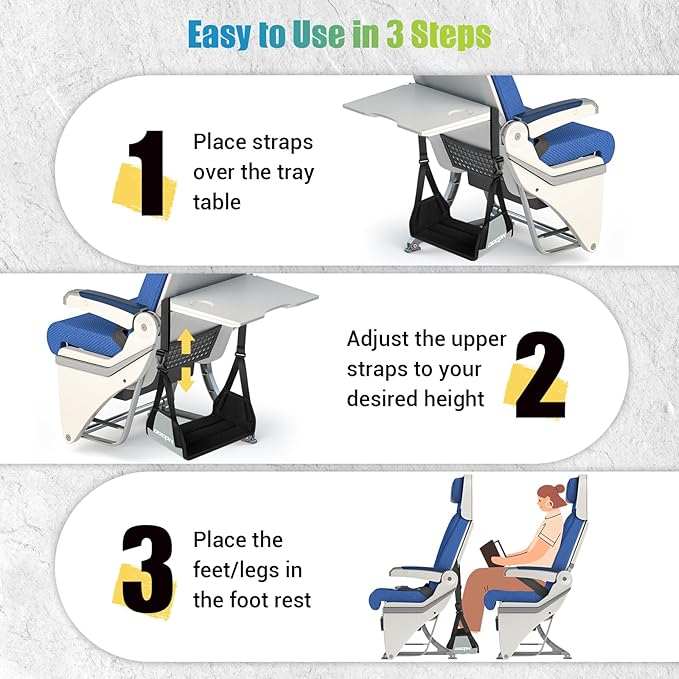 Easy to Use in 3 Steps

1 Place straps over the tray table

Adjust the upper straps to your desired height 2

3 Place the feet/legs in the foot rest