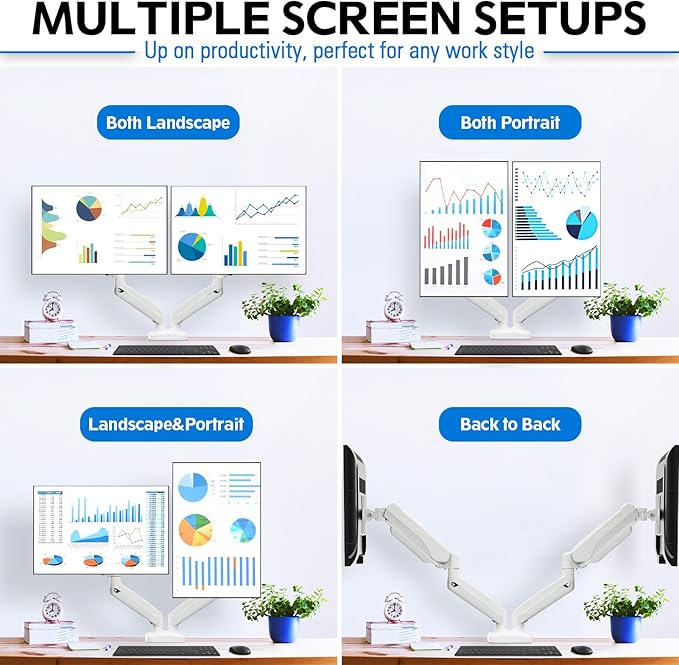 MULTIPLE SCREEN SETUPS

Up on productivity, perfect for any work style

Both Landscape

Both Portrait

Landscape&Portrait

Back to Back