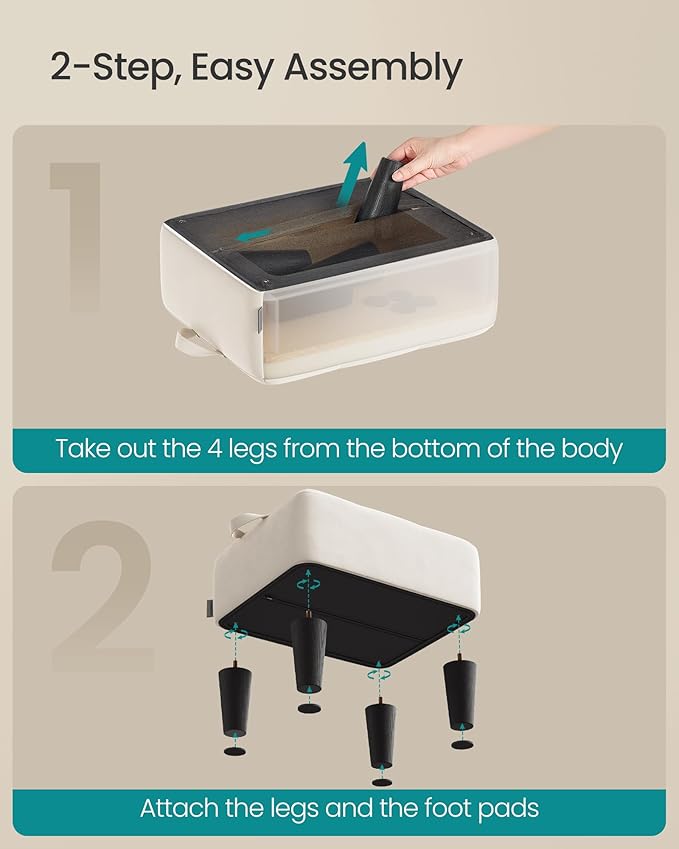 2-Step, Easy Assembly

1

Take out the 4 legs from the bottom of the body

2

Attach the legs and the foot pads