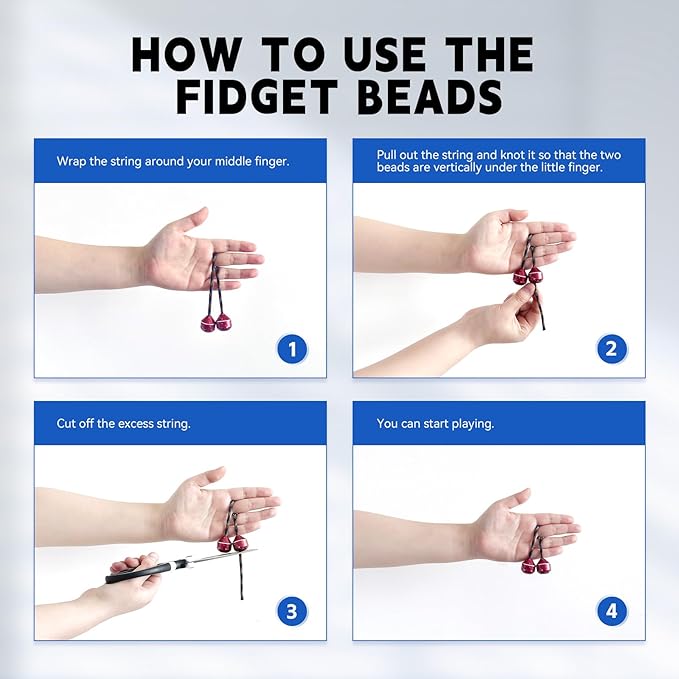 HOW TO USE THE FIDGET BEADS

Wrap the string around your middle finger.

1

Pull out the string and knot it so that the two beads are vertically under the little finger.

2

Cut off the excess string.

3

You can start playing.

4