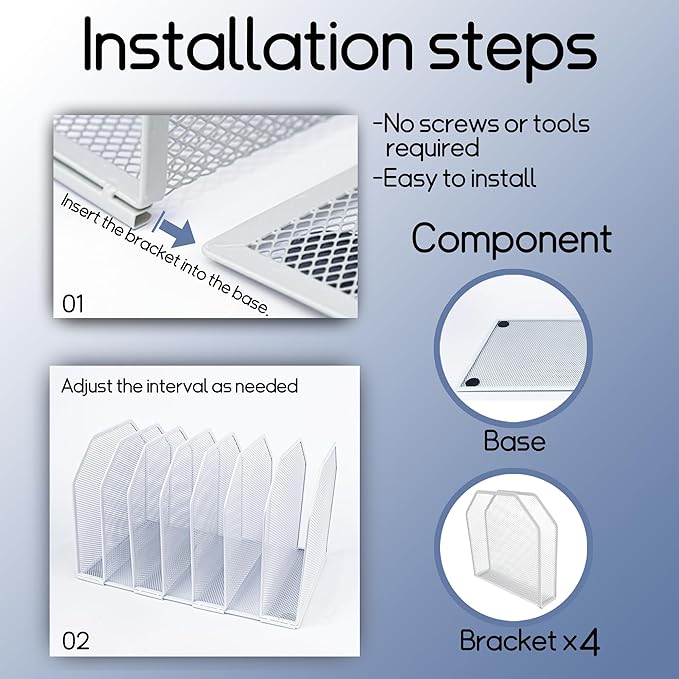 Installation steps

Insert the bracket into the base.

01

-No screws or tools required

-Easy to install

Component

Base

Adjust the interval as needed

02

Bracket x4