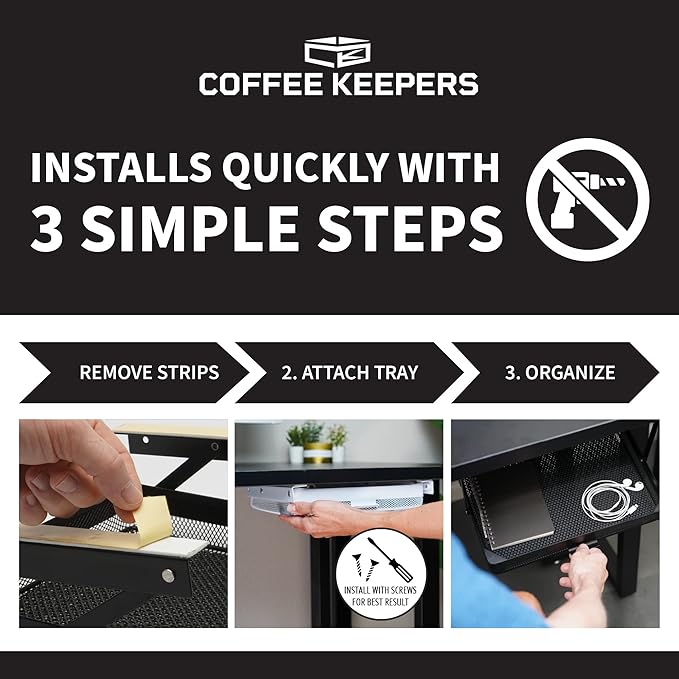 COFFEE KEEPERS

INSTALLS QUICKLY WITH 3 SIMPLE STEPS

REMOVE STRIPS

2. ATTACH TRAY

3. ORGANIZE

INSTALL WITH SCREWS FOR BEST RESULT