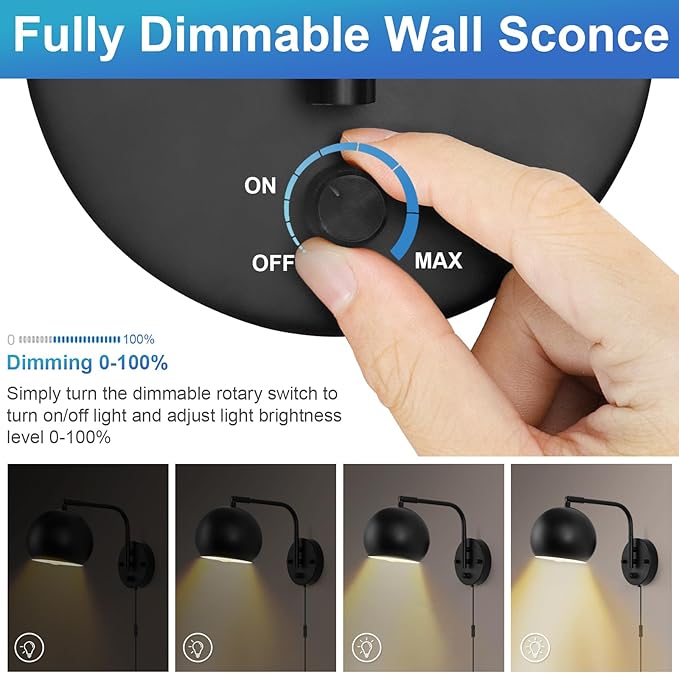 Fully Dimmable Wall Sconce

ON

OFF

MAX

0 100%

Dimming 0-100%

Simply turn the dimmable rotary switch to turn on/off light and adjust light brightness level 0-100%