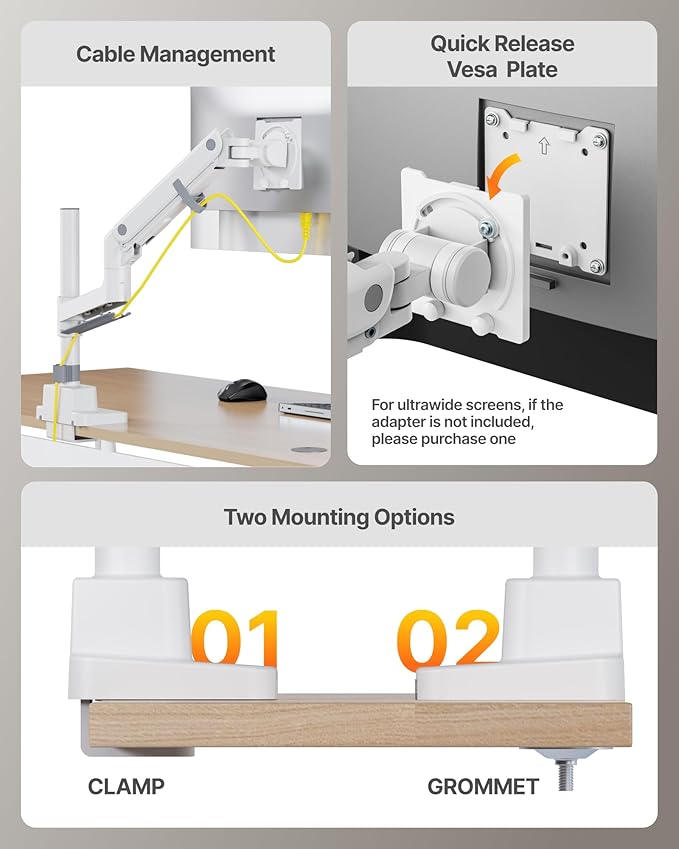 Cable Management

Quick Release Vesa Plate

For ultrawide screens, if the adapter is not included, please purchase one

Two Mounting Options

01

02

CLAMP

GROMMET