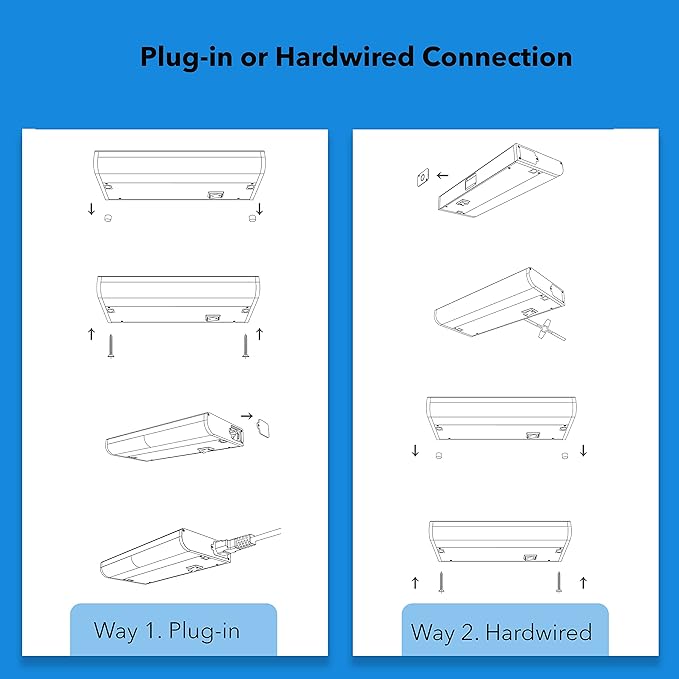 Plug-in or Hardwired Connection

Way 1. Plug-in

Way 2. Hardwired