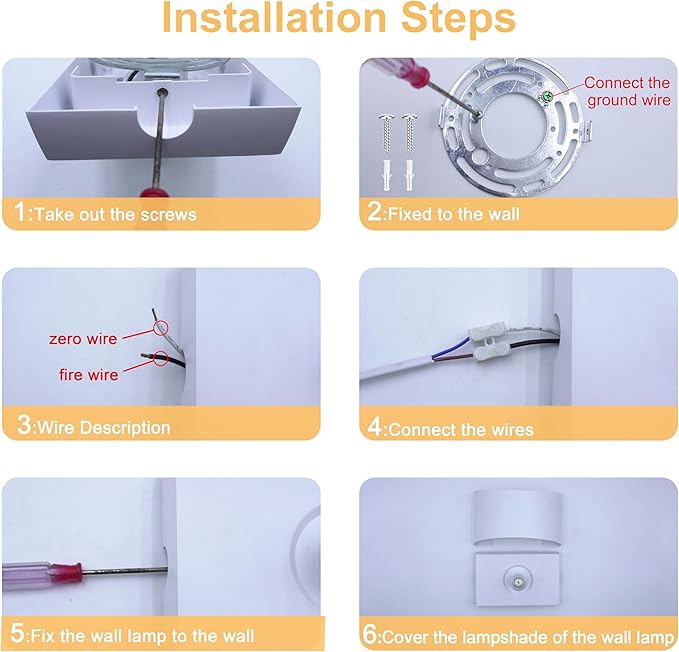 Installation Steps

1:Take out the screws

Connect the ground wire

2:Fixed to the wall

zero wire

fire wire

3:Wire Description

4:Connect the wires

5:Fix the wall lamp to the wall

6:Cover the lampshade of the wall lamp