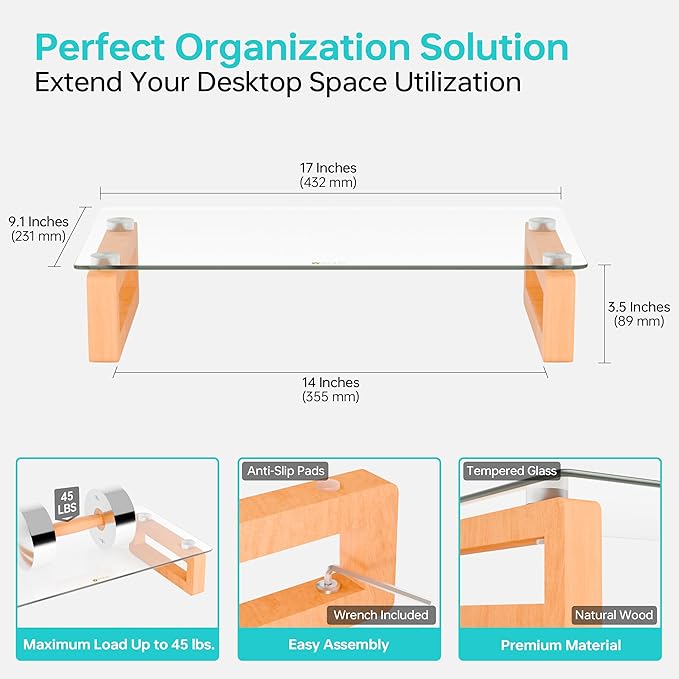 Perfect Organization Solution
Extend Your Desktop Space Utilization

17 Inches
(432 mm)

9.1 Inches
(231 mm)

3.5 Inches
(89 mm)

14 Inches
(355 mm)

45 LBS

Maximum Load Up to 45 lbs.

Anti-Slip Pads

Wrench Included

Easy Assembly

Tempered Glass

Natural Wood

Premium Material