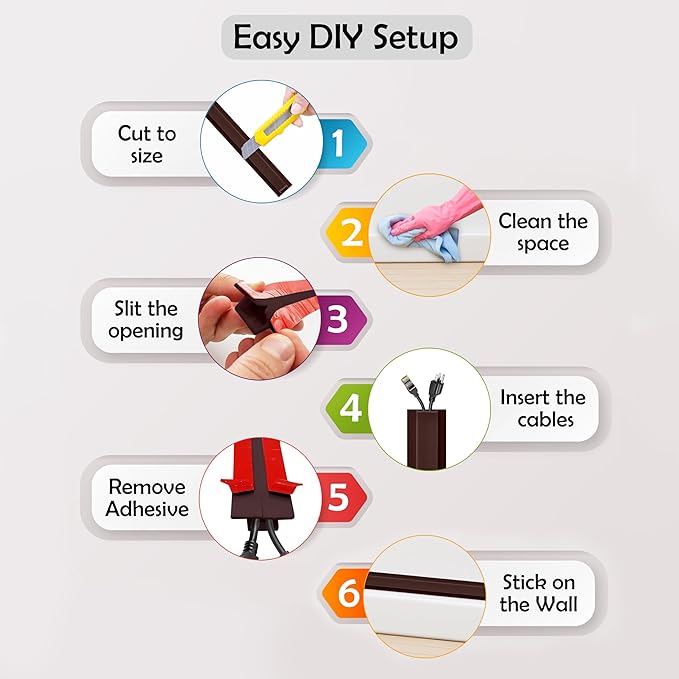 Easy DIY Setup

Cut to size

1

2

Clean the space

Slit the opening

3

4

Insert the cables

Remove Adhesive

5

6

Stick on the Wall